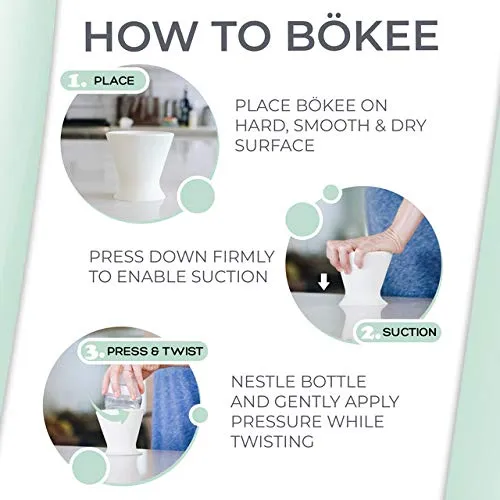 HOW TO BÖKEE

1. PLACE

PLACE BÖKEE ON HARD, SMOOTH & DRY SURFACE

PRESS DOWN FIRMLY TO ENABLE SUCTION

2. SUCTION

3. PRESS & TWIST

NESTLE BOTTLE AND GENTLY APPLY PRESSURE WHILE TWISTING